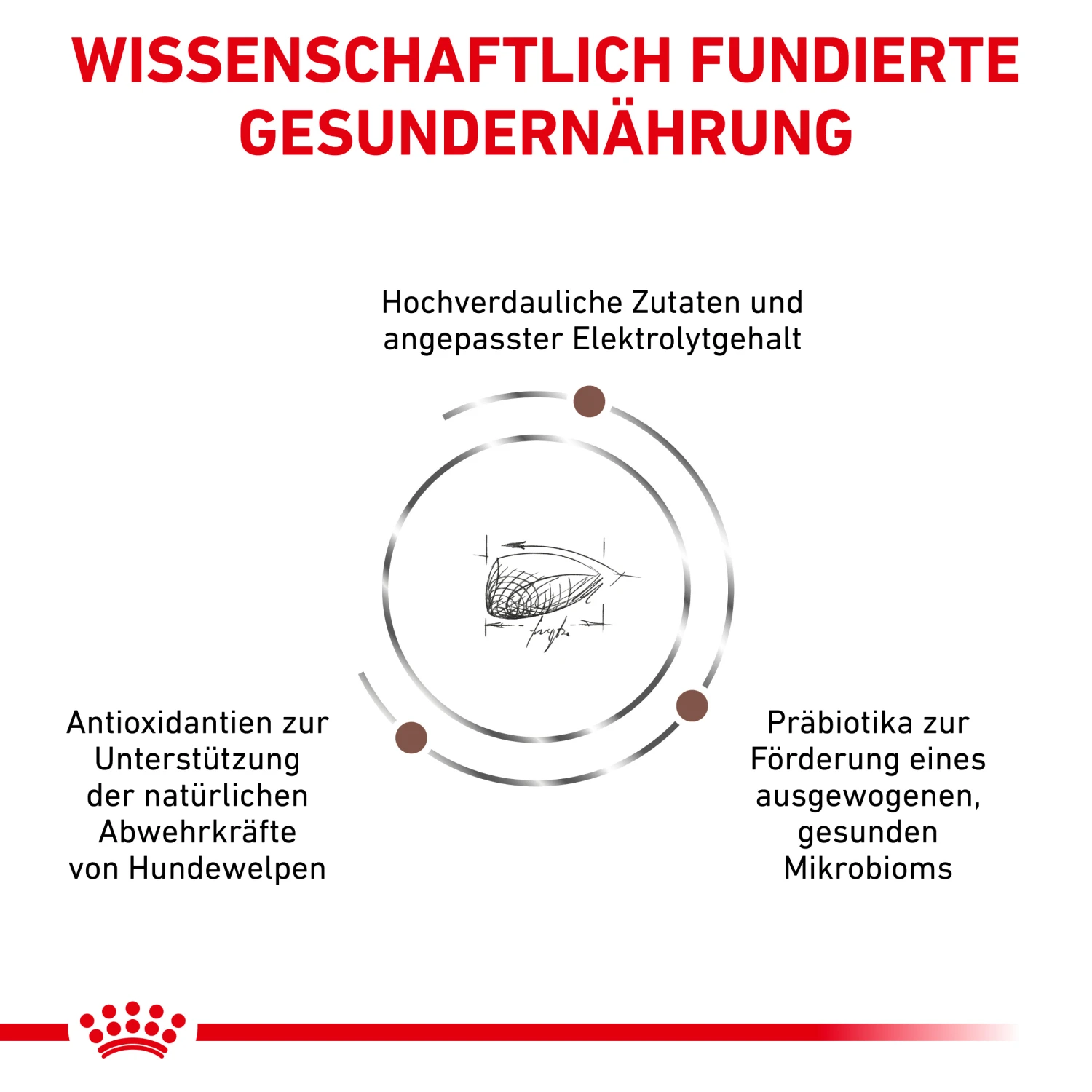 WISSENSCHAFTLICH FUNDIERTE GESUNDERNÄHRUNG

Hochverdauliche Zutaten und angepasster Elektrolytgehalt

Antioxidantien zur Unterstützung der natürlichen Abwehrkräfte von Hundewelpen

Präbiotika zur Förderung eines ausgewogenen, gesunden Mikrobioms